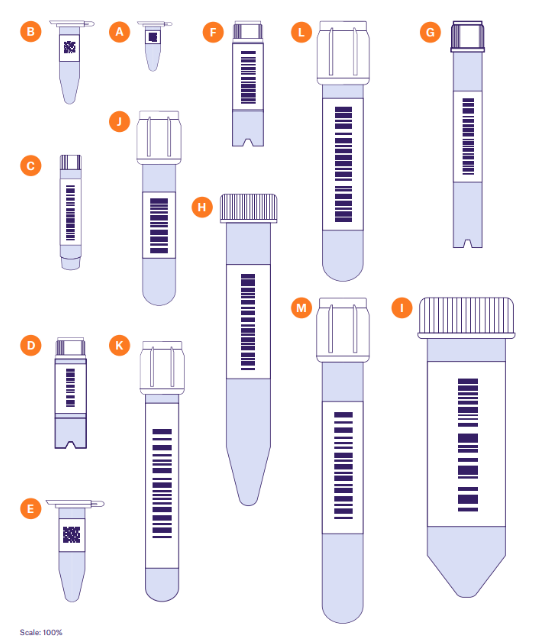 B
A
F
L
G
J
C
H
M
I
D
K
E
Scale: 100%